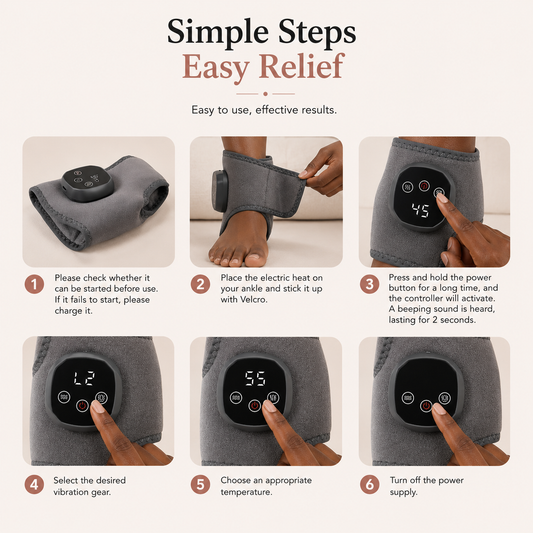 Simple Steps
Easy Relief

Easy to use, effective results.

45

1 Please check whether it can be started before use. If it fails to start, please charge it.

2 Place the electric heat on your ankle and stick it up with Velcro.

3 Press and hold the power button for a long time, and the controller will activate. A beeping sound is heard, lasting for 2 seconds.

L2

55

4 Select the desired vibration gear.

5 Choose an appropriate temperature.

6 Turn off the power supply.