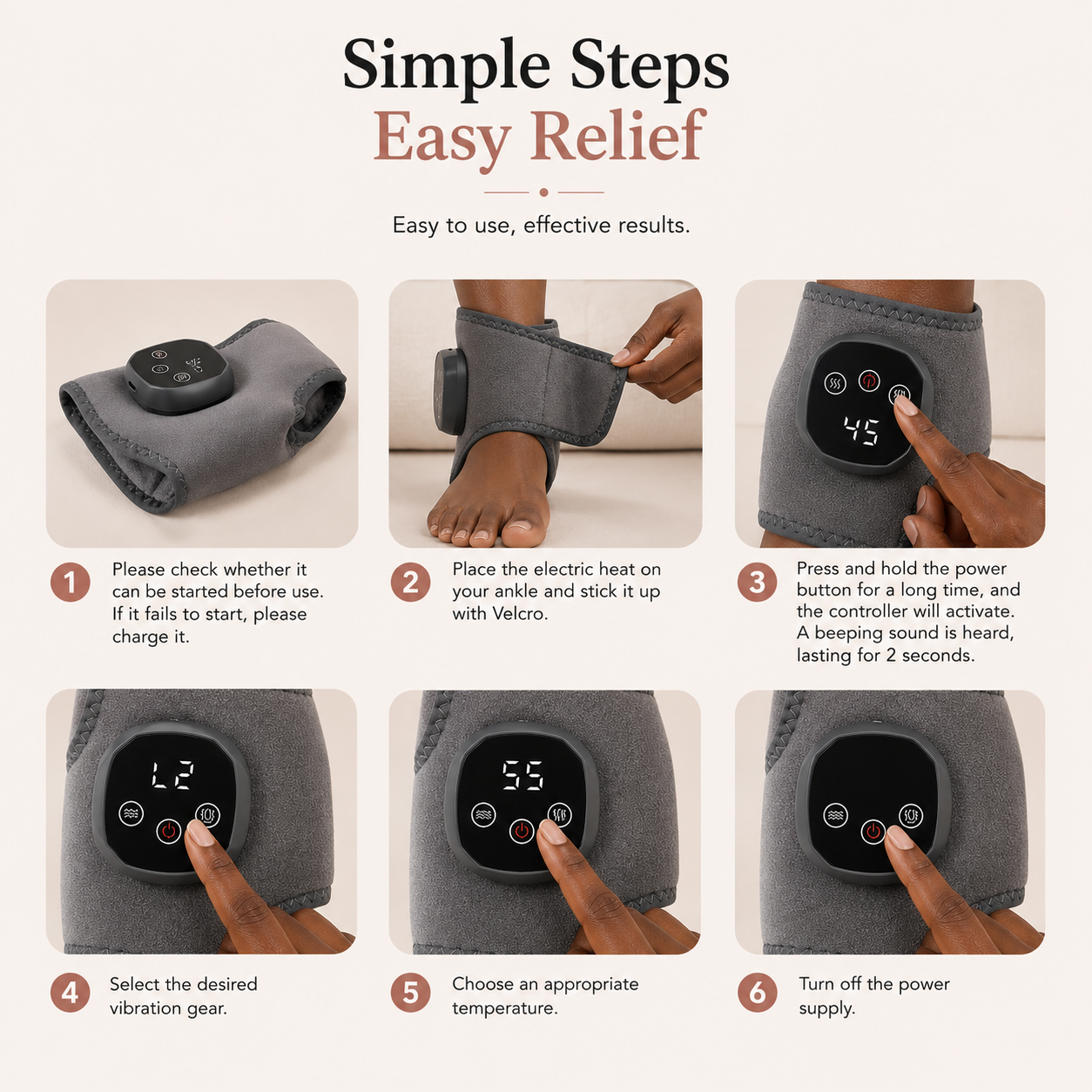 Simple Steps
Easy Relief

Easy to use, effective results.

45

1 Please check whether it can be started before use. If it fails to start, please charge it.

2 Place the electric heat on your ankle and stick it up with Velcro.

3 Press and hold the power button for a long time, and the controller will activate. A beeping sound is heard, lasting for 2 seconds.

L2

55

4 Select the desired vibration gear.

5 Choose an appropriate temperature.

6 Turn off the power supply.